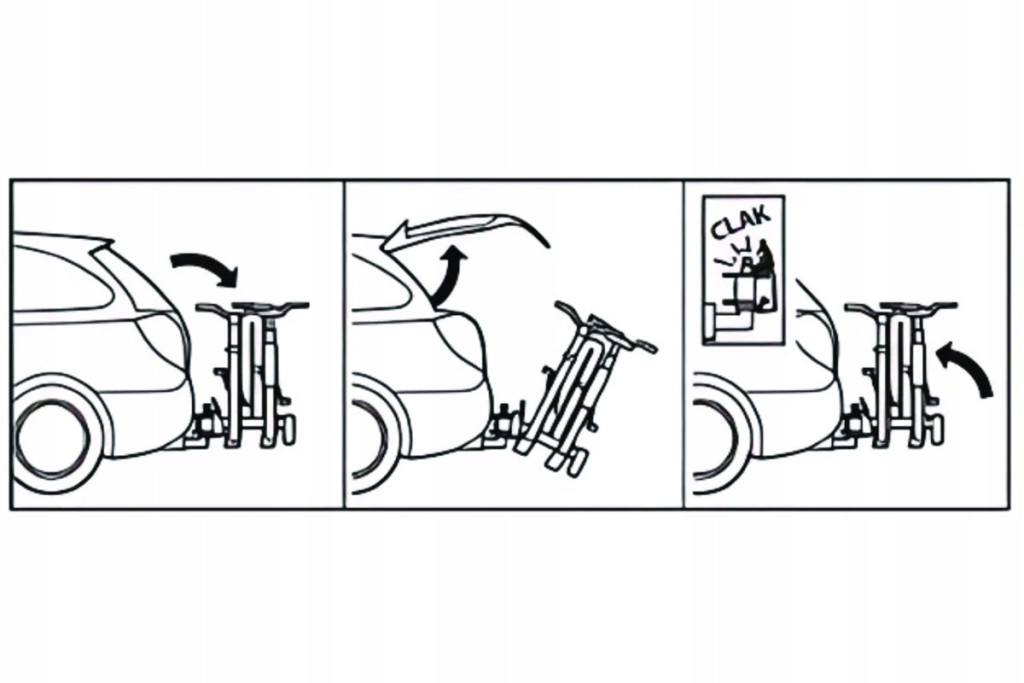 CLAK