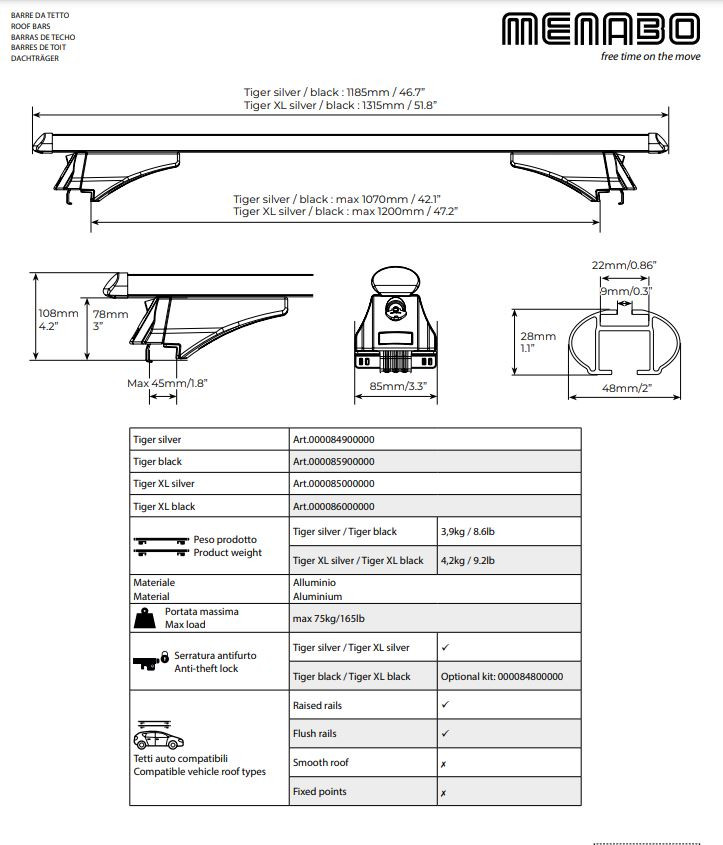 BARRE DA TETTO
ROOF BARS
BARRAS DE TECHO
BARRES DE TOIT
DACHTRÄGER

MENABO
free time on the move

Tiger silver / black : 1185mm / 46.7"
Tiger XL silver / black : 1315mm / 51.8"

Tiger silver / black : max 1070mm / 42.1"
Tiger XL silver / black : max 1200mm / 47.2"

108mm 4.2"
78mm 3"
Max 45mm/1.8"

85mm/3.3"

22mm/0.86"
9mm/0.3"
28mm 1.1"
48mm/2"

| | | |
|---|---|---|
| Tiger silver | Art.000084900000 | |
| Tiger black | Art.000085900000 | |
| Tiger XL silver | Art.000085000000 | |
| Tiger XL black | Art.000086000000 | |
| Peso prodotto Product weight | Tiger silver / Tiger black | 3,9kg / 8.6lb |
| | Tiger XL silver / Tiger XL black | 4,2kg / 9.2lb |
| Materiale Material | Alluminio Aluminium | |
| Portata massima Max load | max 75kg/165lb | |
| Serratura antifurto Anti-theft lock | Tiger silver / Tiger XL silver | ✓ |
| | Tiger black / Tiger XL black | Optional kit: 000084800000 |
| Tetti auto compatibili Compatible vehicle roof types | Raised rails | ✓ |
| | Flush rails | ✓ |
| | Smooth roof | ✗ |
| | Fixed points | ✗ |